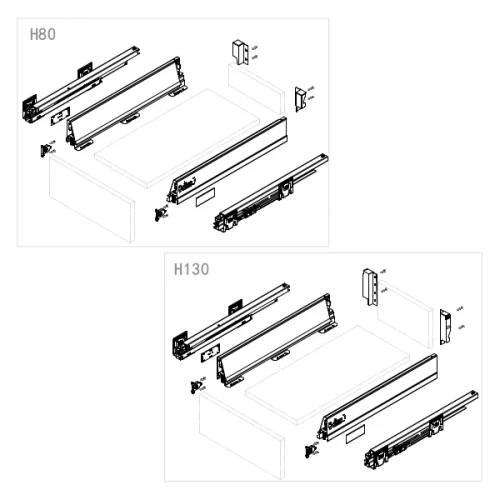 H80

H130