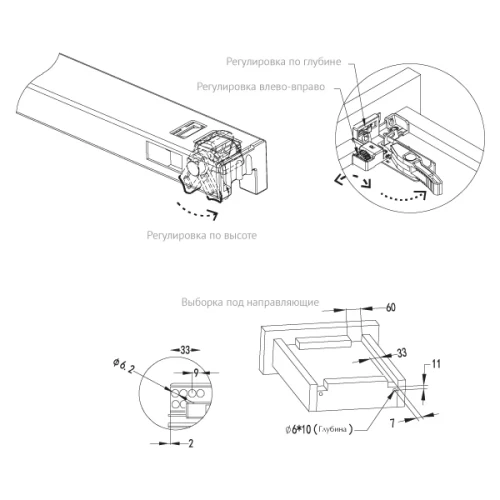 Регулировка по глубине

Регулировка влево-вправо

Регулировка по высоте

Выборка под направляющие

60

33

11

7

$\phi 6*10$ ( Глубина )

33

$\phi 6.2$

9

2