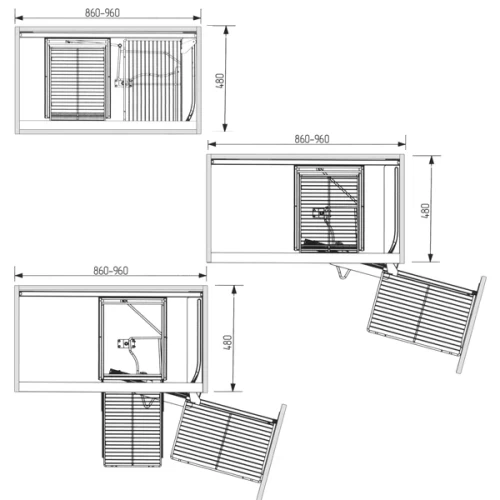 860-960

480

860-960

480

860-960

480